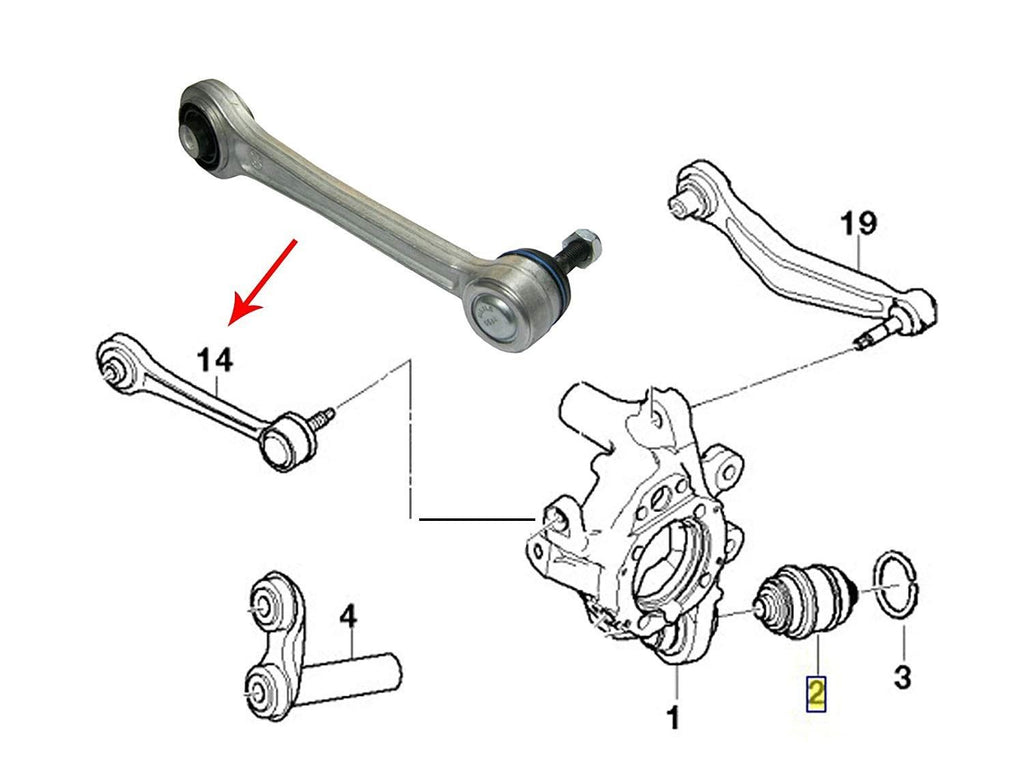 19
14
4
1
2
3